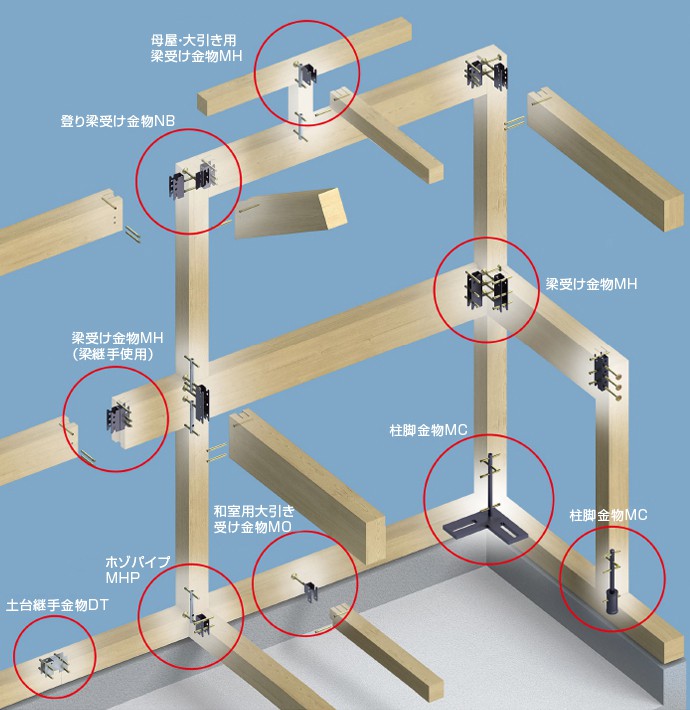 母屋・大引き用
梁受け金物MH

登り梁受け金物NB

梁受け金物MH

梁受け金物MH
（梁継手使用）

柱脚金物MC

和室用大引き
受け金物MO

柱脚金物MC

ホゾパイプ
MHP

土台継手金物DT